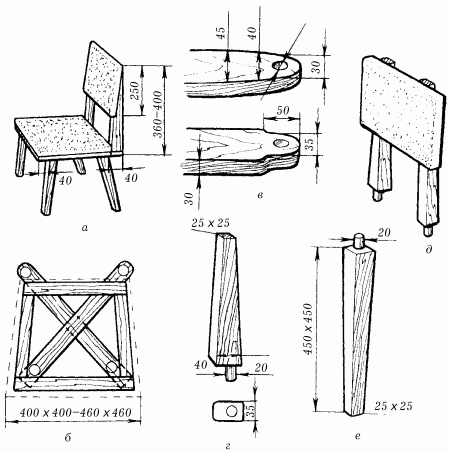 250
360–400
40
40
а

45
40
30
50
35
30
в

д

400 x 400–460 x 460
б

25 x 25
40
20
35
г

20
450 x 450
25 x 25
е