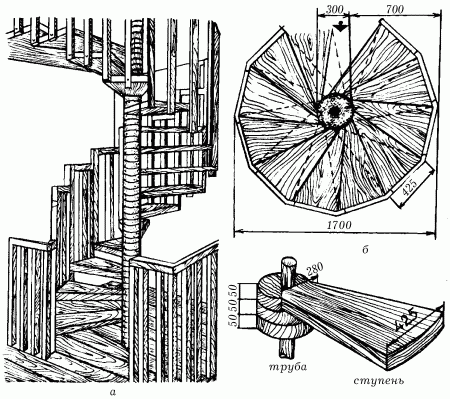 300
700
425
1700
б
280
50 50 50
425
труба
ступень
а