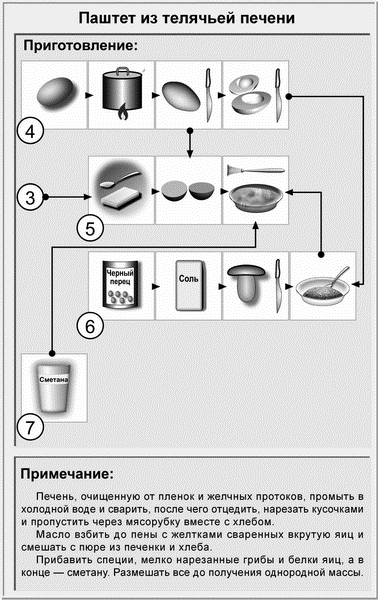 Паштет из телячьей печени

Приготовление:

4

3

5

Черный перец

Соль

6

Сметана

7

Примечание:

Печень, очищенную от пленок и желчных протоков, промыть в холодной воде и сварить, после чего отцедить, нарезать кусочками и пропустить через мясорубку вместе с хлебом.

Масло взбить до пены с желтками сваренных вкрутую яиц и смешать с пюре из печенки и хлеба.

Прибавить специи, мелко нарезанные грибы и белки яиц, а в конце — сметану. Размешать все до получения однородной массы.