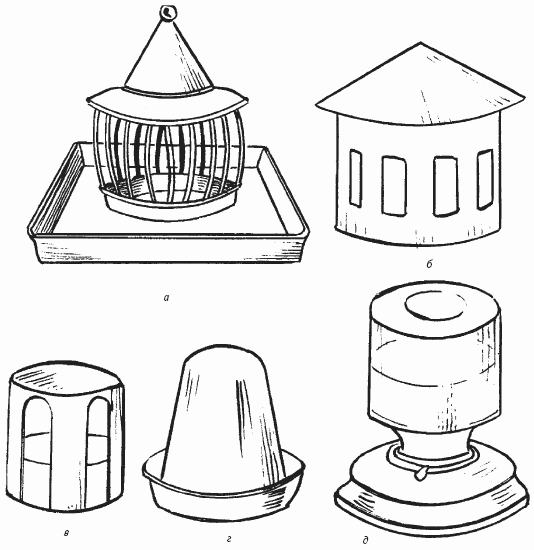 б

а

в

г

д