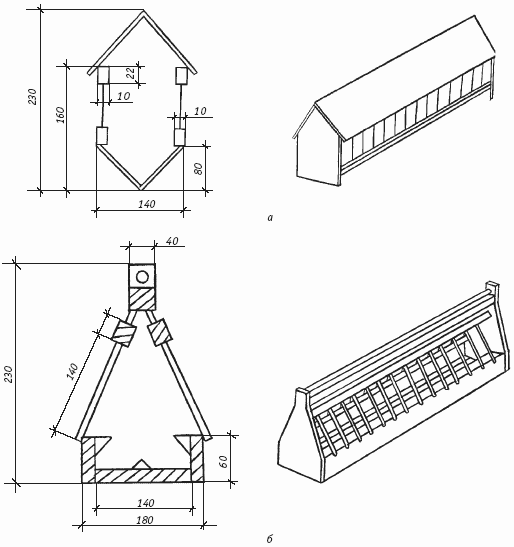 230
160
22
10
10
80
140
а
40
230
140
60
140
180
б