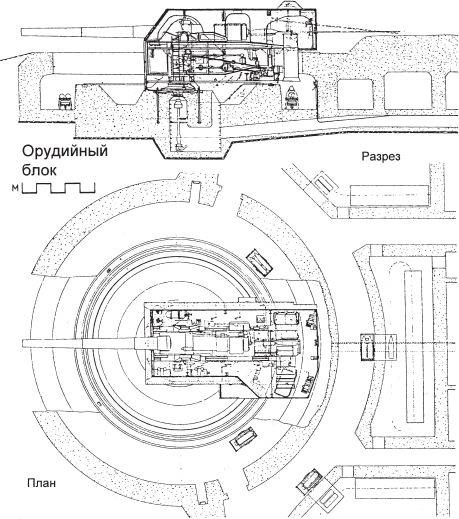 Орудийный блок

м

Разрез

План