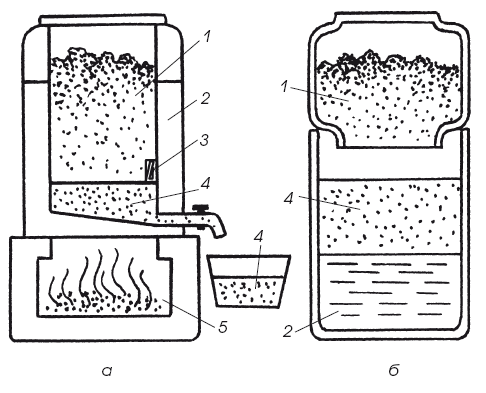 1
2
3
4
4
5
а
1
4
2
б