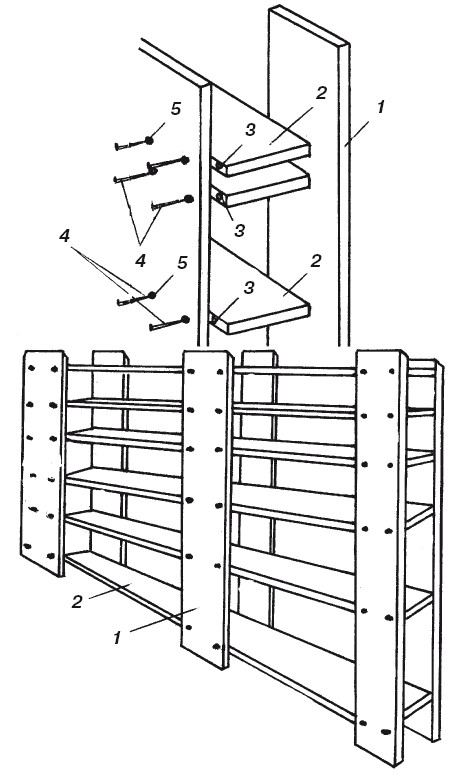 5
2
1
3
3
4
4
5
2
3
2
1