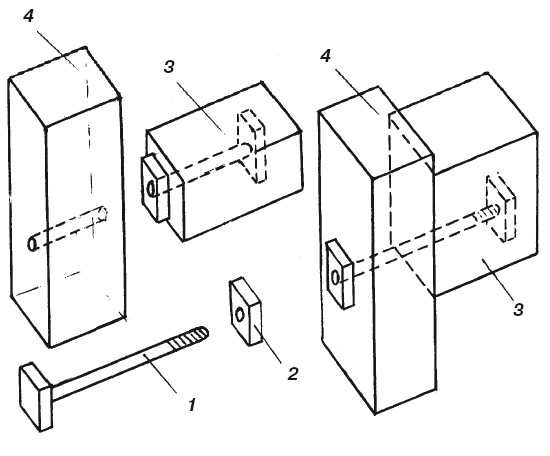 4
3
4
3
2
1