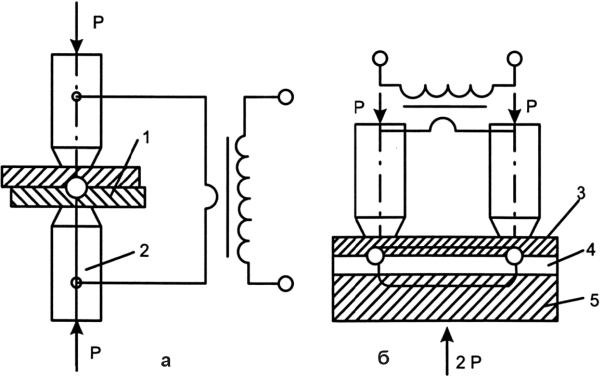 P
1
2
P
а
P
P
3
4
5
б
2 P