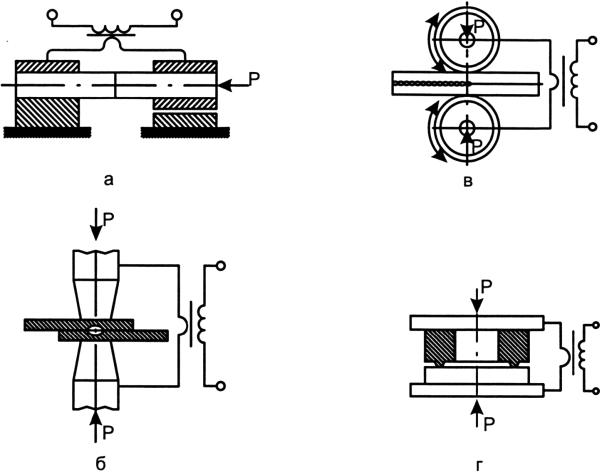 P
а
P
P
в
P
P
б
P
P
г