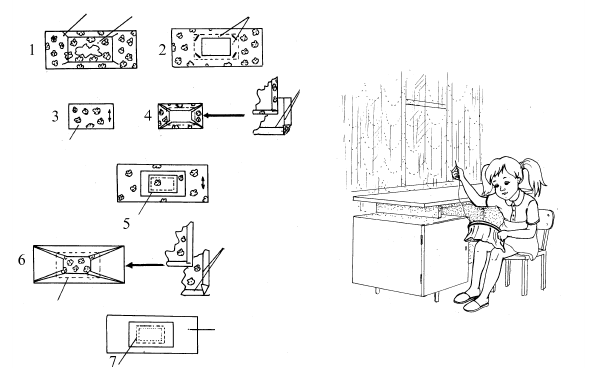 1
2
3
4
5
6
7