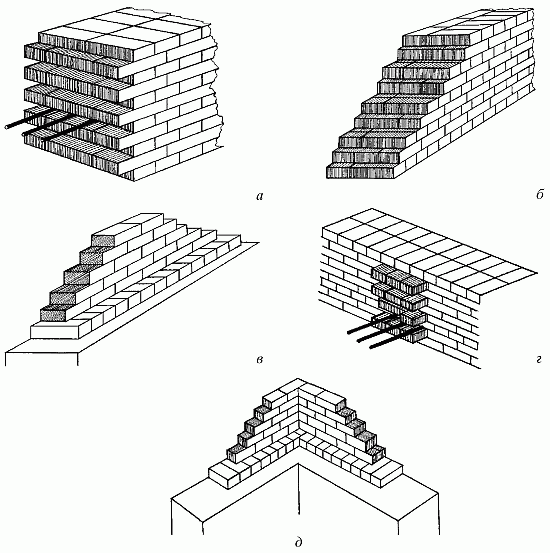 а

б

в

г

д