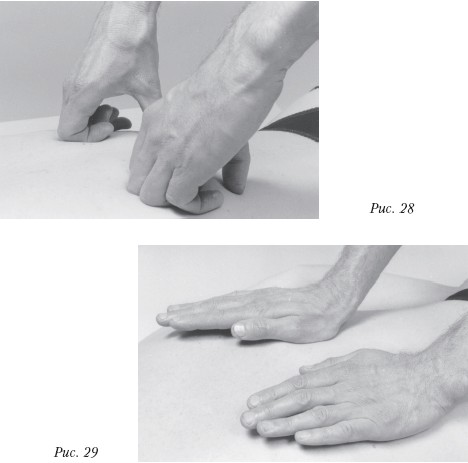 Рис. 28

Рис. 29