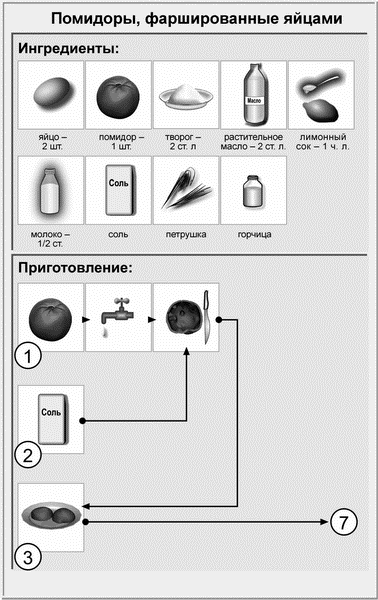 Помидоры, фаршированные яйцами

Ингредиенты:

яйцо – 2 шт.

помидор – 1 шт.

творог – 2 ст. л

Масло

растительное масло – 2 ст. л.

лимонный сок – 1 ч. л.

молоко – 1/2 ст.

Соль

соль

петрушка

горчица

Приготовление:

1

Соль

2

3

7